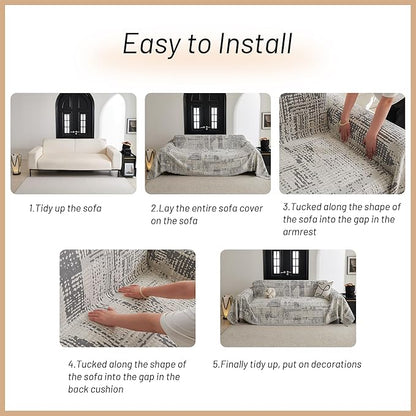 Easy to Install

1.Tidy up the sofa

2.Lay the entire sofa cover on the sofa

3.Tucked along the shape of the sofa into the gap in the armrest

4.Tucked along the shape of the sofa into the gap in the back cushion

5.Finally tidy up, put on decorations