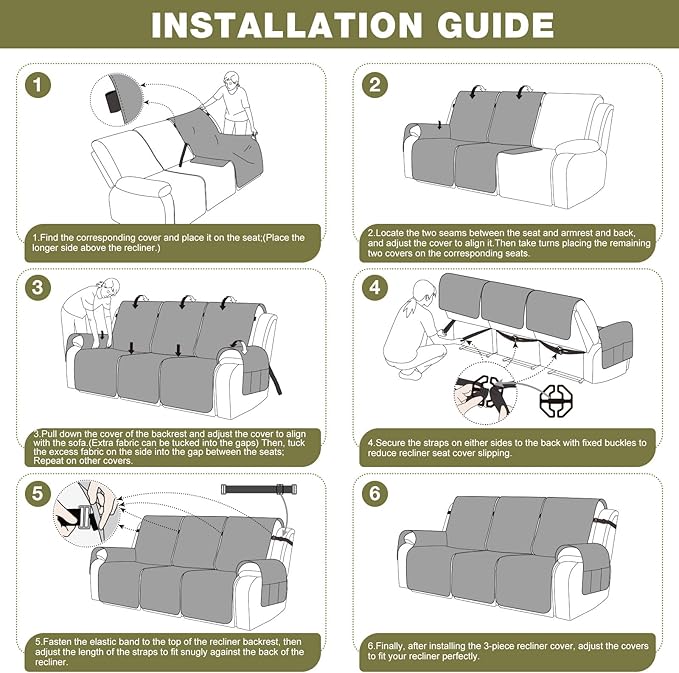 INSTALLATION GUIDE

1

1.Find the corresponding cover and place it on the seat;(Place the longer side above the recliner.)

2

2.Locate the two seams between the seat and armrest and back, and adjust the cover to align it.Then take turns placing the remaining two covers on the corresponding seats.

3

3.Pull down the cover of the backrest and adjust the cover to align with the sofa.(Extra fabric can be tucked into the gaps) Then, tuck the excess fabric on the side into the gap between the seats; Repeat on other covers.

4

4.Secure the straps on either sides to the back with fixed buckles to reduce recliner seat cover slipping.

5

5.Fasten the elastic band to the top of the recliner backrest, then adjust the length of the straps to fit snugly against the back of the recliner.

6

6.Finally, after installing the 3-piece recliner cover, adjust the covers to fit your recliner perfectly.