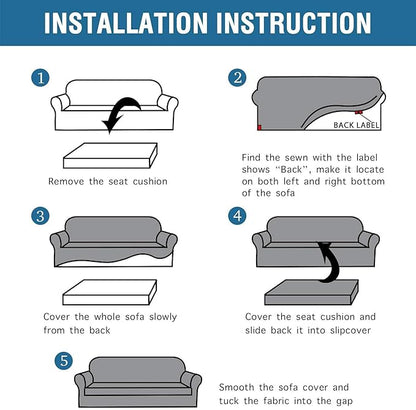 INSTALLATION INSTRUCTION

1

Remove the seat cushion

2

BACK LABEL

Find the sewn with the label shows "Back", make it locate on both left and right bottom of the sofa

3

Cover the whole sofa slowly from the back

4

Cover the seat cushion and slide back it into slipcover

5

Smooth the sofa cover and tuck the fabric into the gap